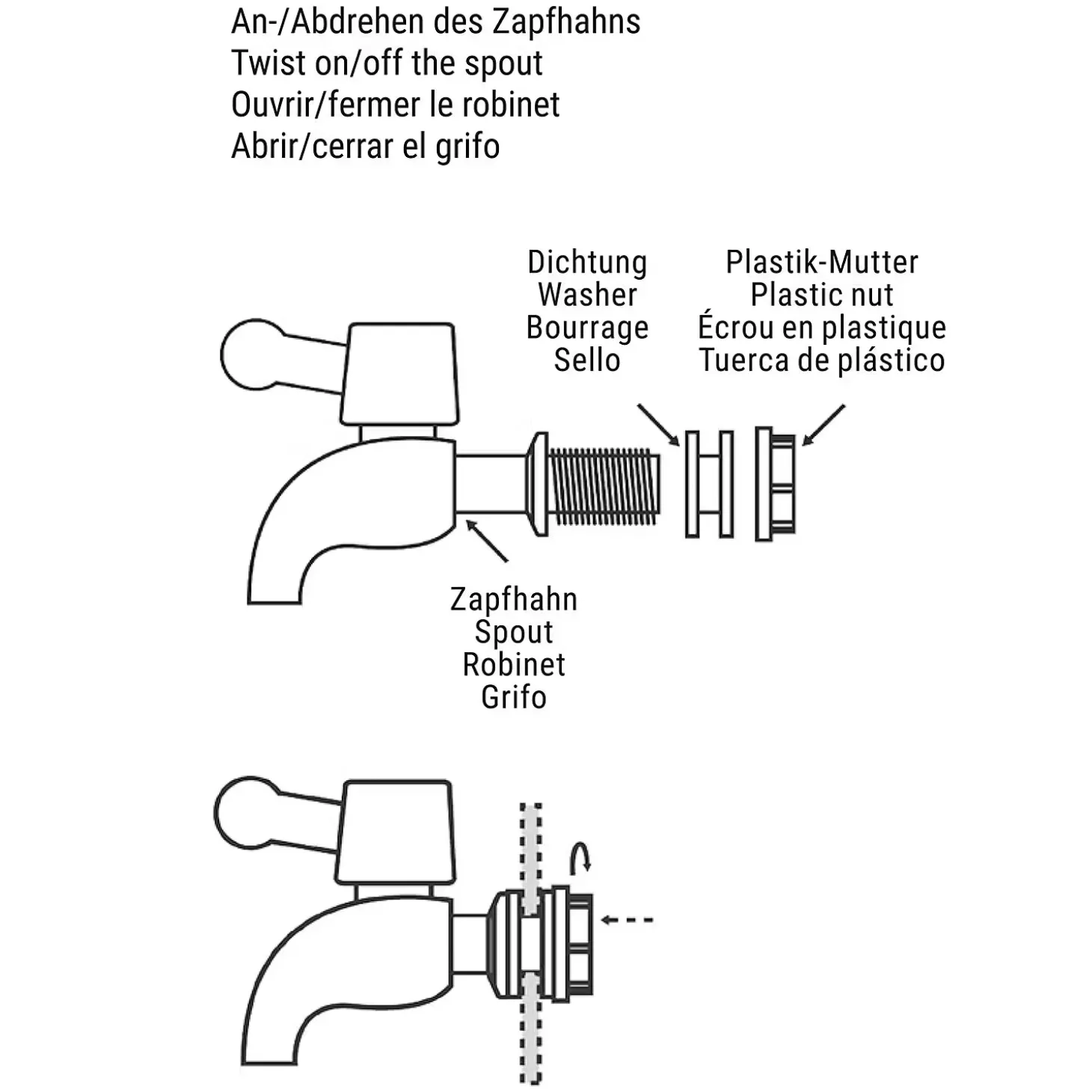 An-/Abdrehen des Zapfhahns
Twist on/off the spout
Ouvrir/fermer le robinet
Abrir/cerrar el grifo

Dichtung
Washer
Bourrage
Sello

Plastik-Mutter
Plastic nut
Écrou en plastique
Tuerca de plástico

Zapfhahn
Spout
Robinet
Grifo